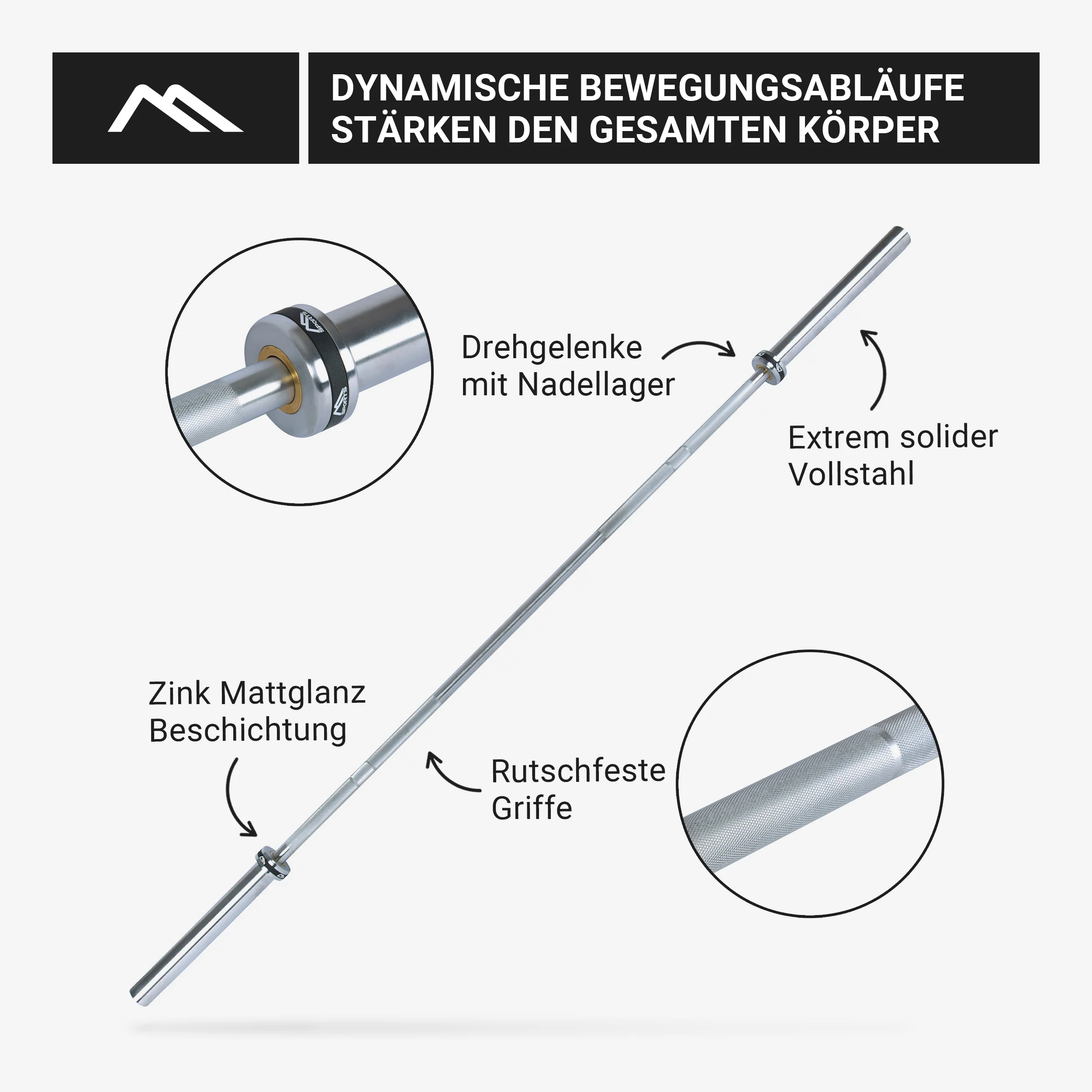 DYNAMISCHE BEWEGUNGSABLÄUFE STÄRKEN DEN GESAMTEN KÖRPER

SPORTS

SPORTS

Drehgelenke mit Nadellager

Extrem solider Vollstahl

Zink Mattglanz Beschichtung

Rutschfeste Griffe