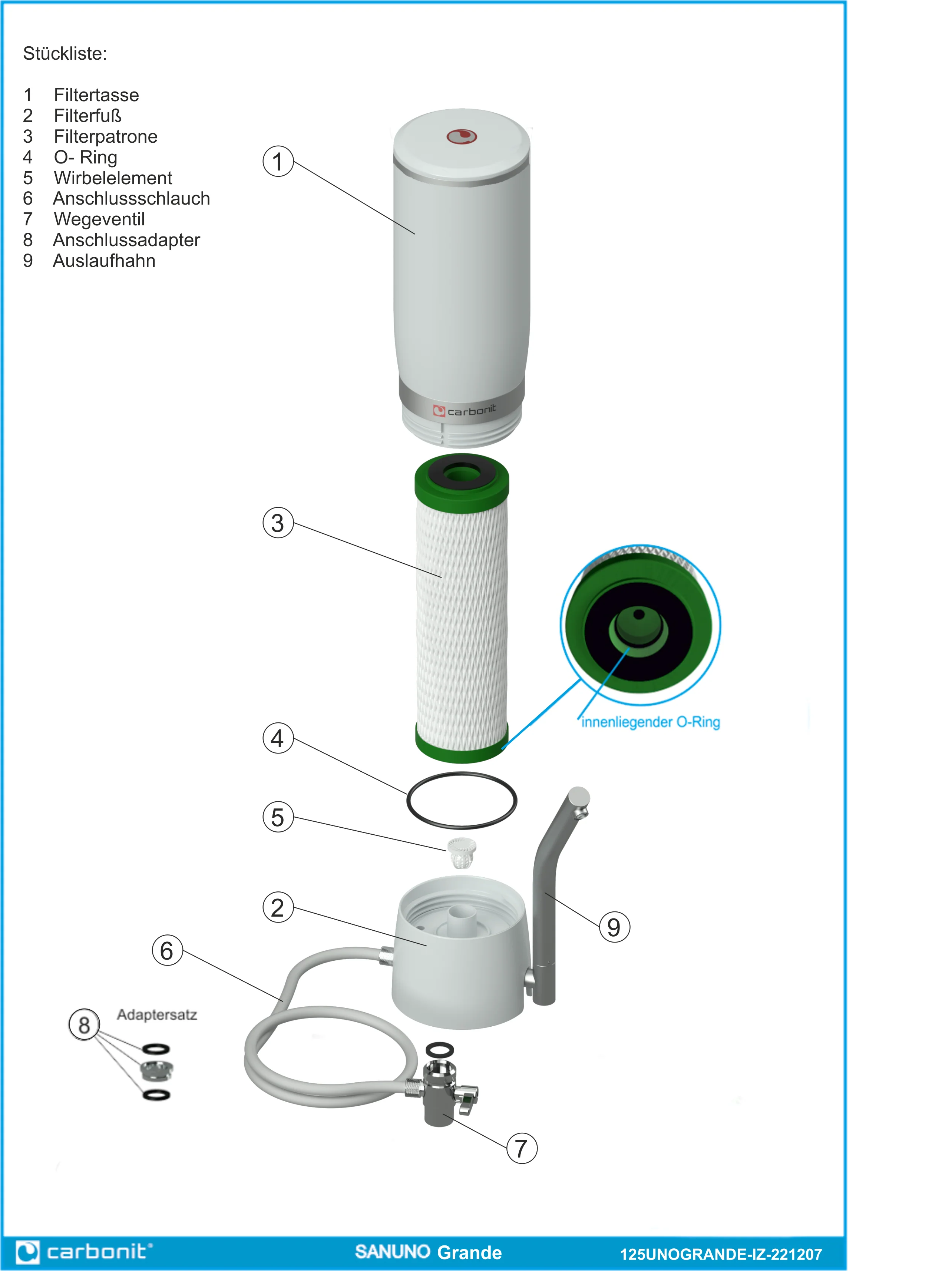 Stückliste:

1 Filtertasse
2 Filterfuß
3 Filterpatrone
4 O- Ring
5 Wirbelelement
6 Anschlussschlauch
7 Wegeventil
8 Anschlussadapter
9 Auslaufhahn

1

carbonit

3

innenliegender O-Ring

4

5

2

9

6

8

Adaptersatz

7

carbonit SANUNO Grande 125UNOGRANDE-IZ-221207