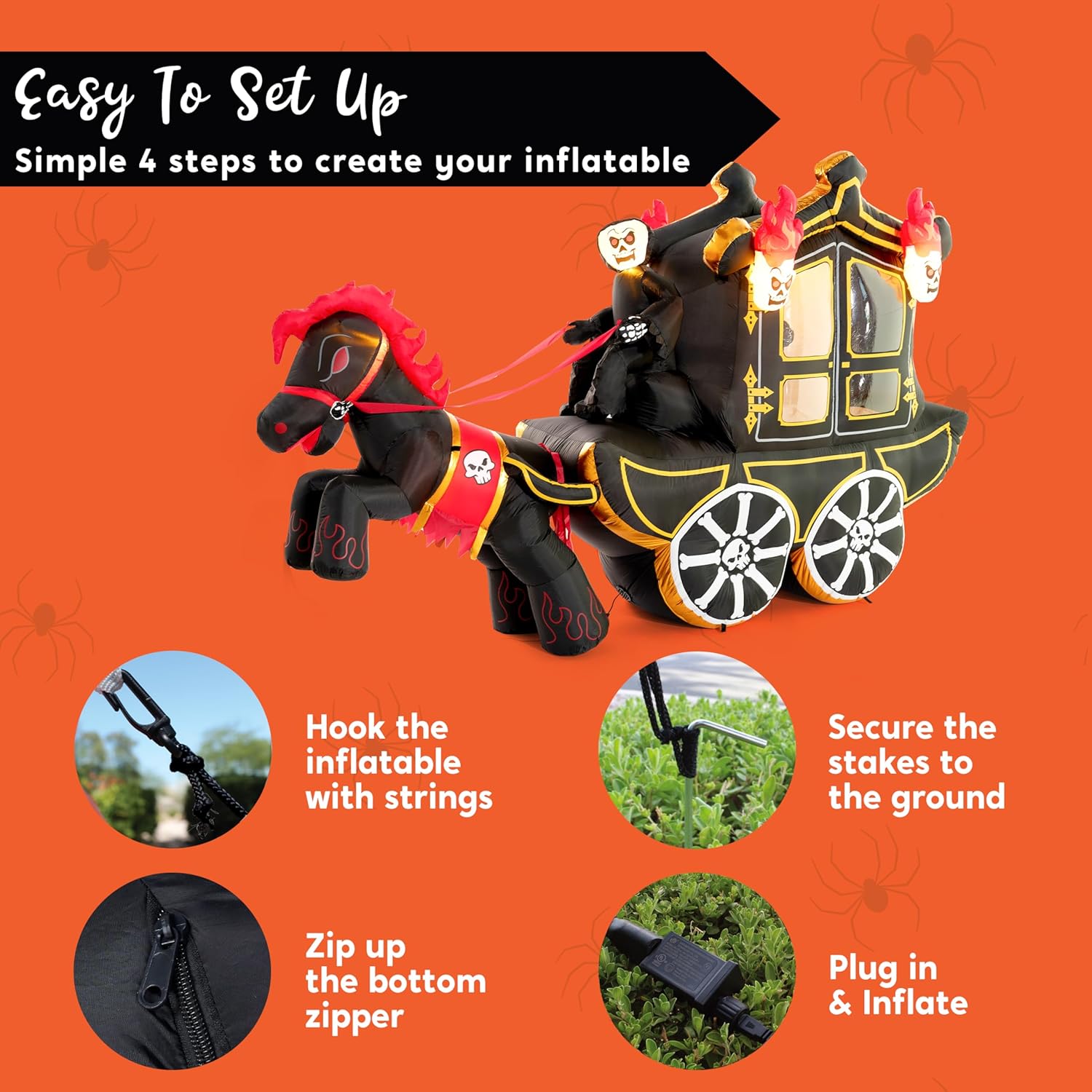 Easy To Set Up

Simple 4 steps to create your inflatable

Hook the inflatable with strings

Secure the stakes to the ground

Zip up the bottom zipper

Plug in & Inflate